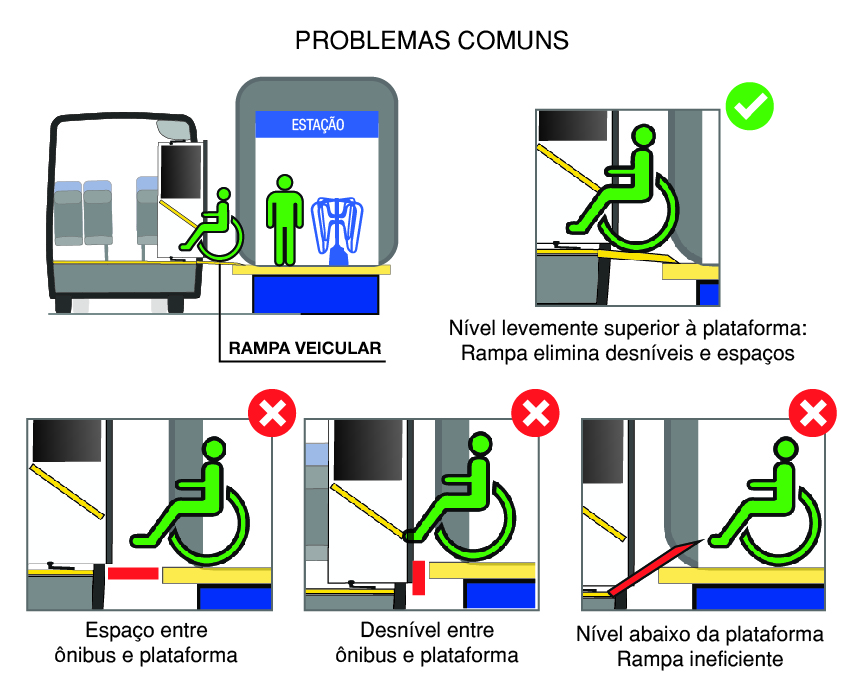 PROBLEMAS COMUNS

ESTAÇÃO

RAMPA VEICULAR

Nível levemente superior à plataforma: Rampa elimina desníveis e espaços

Espaço entre ônibus e plataforma

Desnível entre ônibus e plataforma

Nível abaixo da plataforma Rampa ineficiente